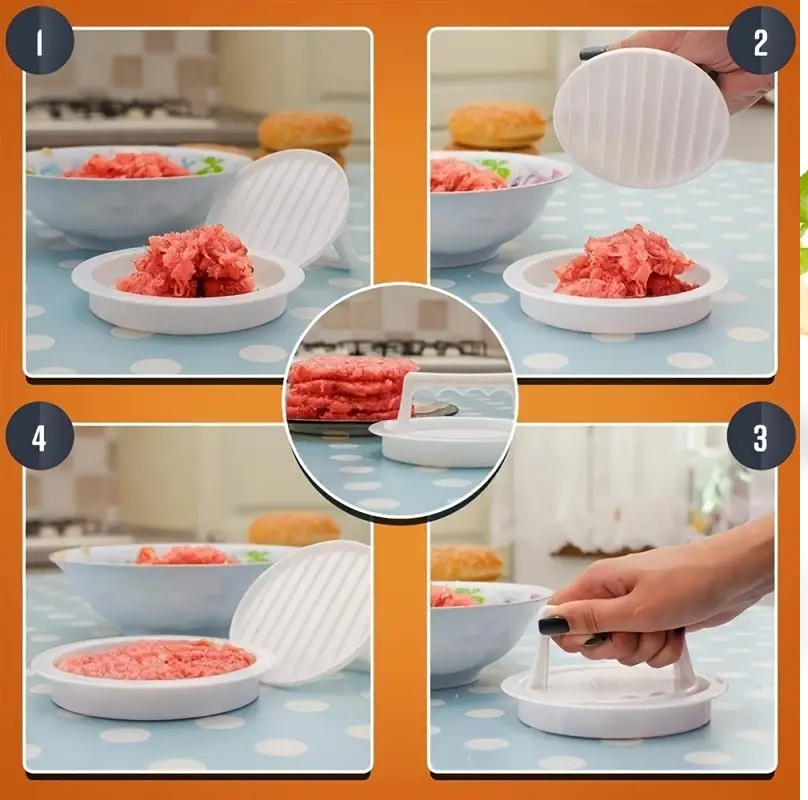 1

2

4

3